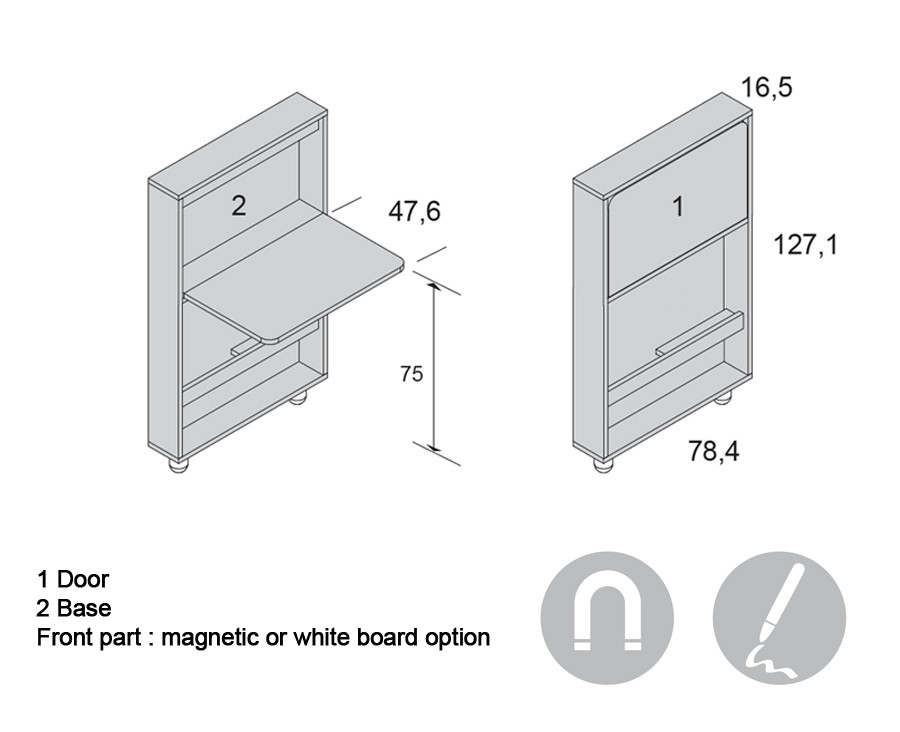 2

47,6

75

16,5

1

127,1

78,4

1 Door
2 Base
Front part : magnetic or white board option