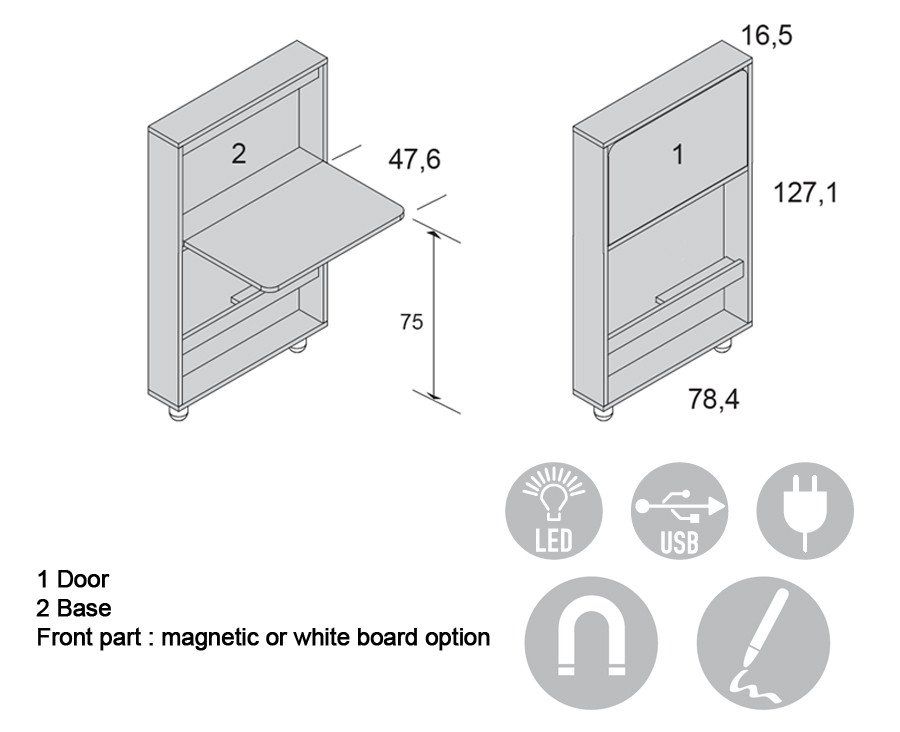 2

47,6

75

16,5

1

127,1

78,4

LED

USB

1 Door
2 Base
Front part : magnetic or white board option