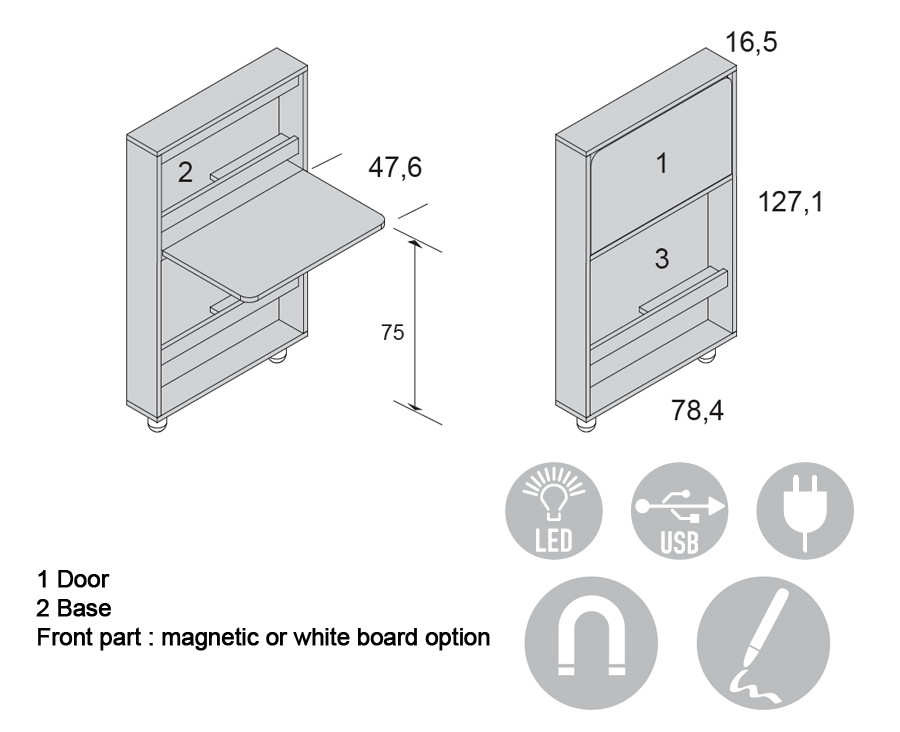 2

47,6

75

16,5

1

127,1

3

78,4

LED

USB

1 Door
2 Base
Front part : magnetic or white board option