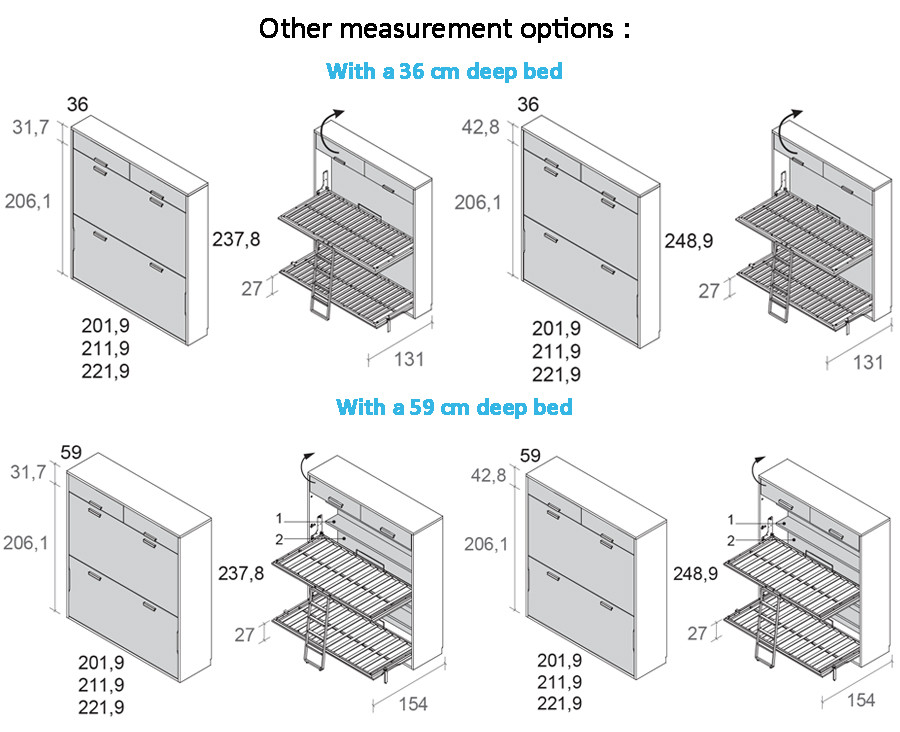 Other measurement options :

With a 36 cm deep bed

36
31,7
206,1
237,8
201,9
211,9
221,9
27
131

36
42,8
206,1
248,9
201,9
211,9
221,9
27
131

With a 59 cm deep bed

59
31,7
206,1
237,8
201,9
211,9
221,9
1
2
27
154

59
42,8
206,1
248,9
201,9
211,9
221,9
1
2
27
154