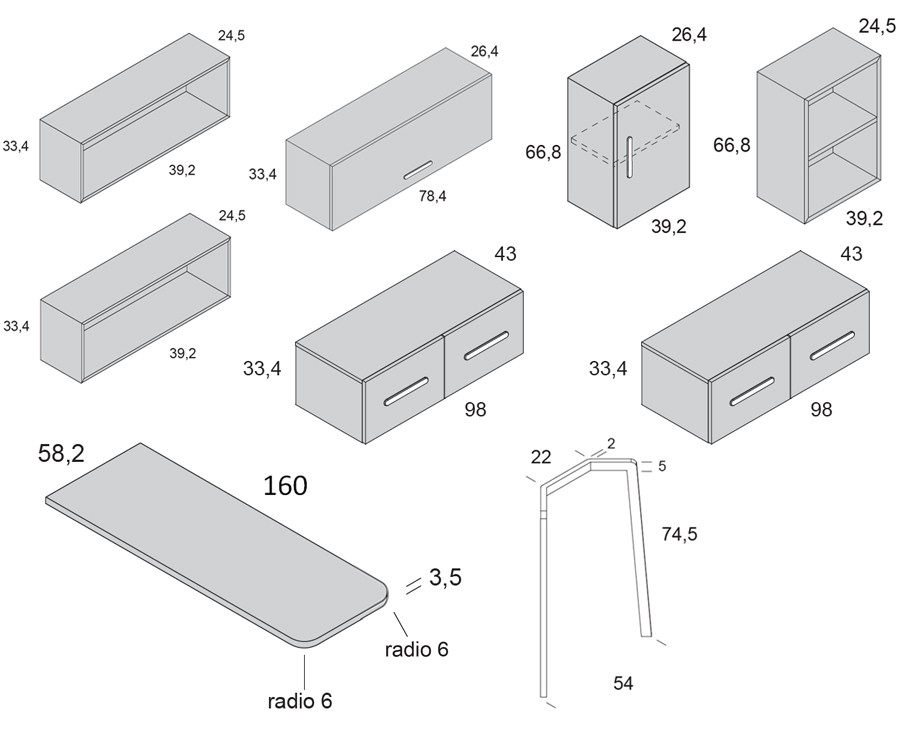 24,5
33,4
39,2

26,4
33,4
78,4

26,4
66,8
39,2

24,5
66,8
39,2

24,5
33,4
39,2

43
33,4
98

43
33,4
98

58,2
160
3,5
radio 6
radio 6

22
2
5
74,5
54